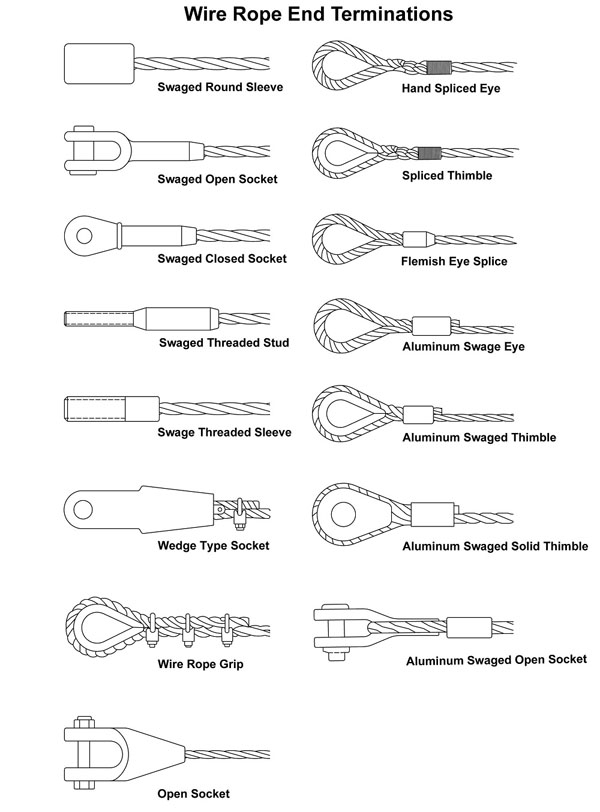 Wire Rope End Terminations

Swaged Round Sleeve

Swaged Open Socket

Swaged Closed Socket

Swaged Threaded Stud

Swage Threaded Sleeve

Wedge Type Socket

Wire Rope Grip

Open Socket

Hand Spliced Eye

Spliced Thimble

Flemish Eye Splice

Aluminum Swage Eye

Aluminum Swaged Thimble

Aluminum Swaged Solid Thimble

Aluminum Swaged Open Socket